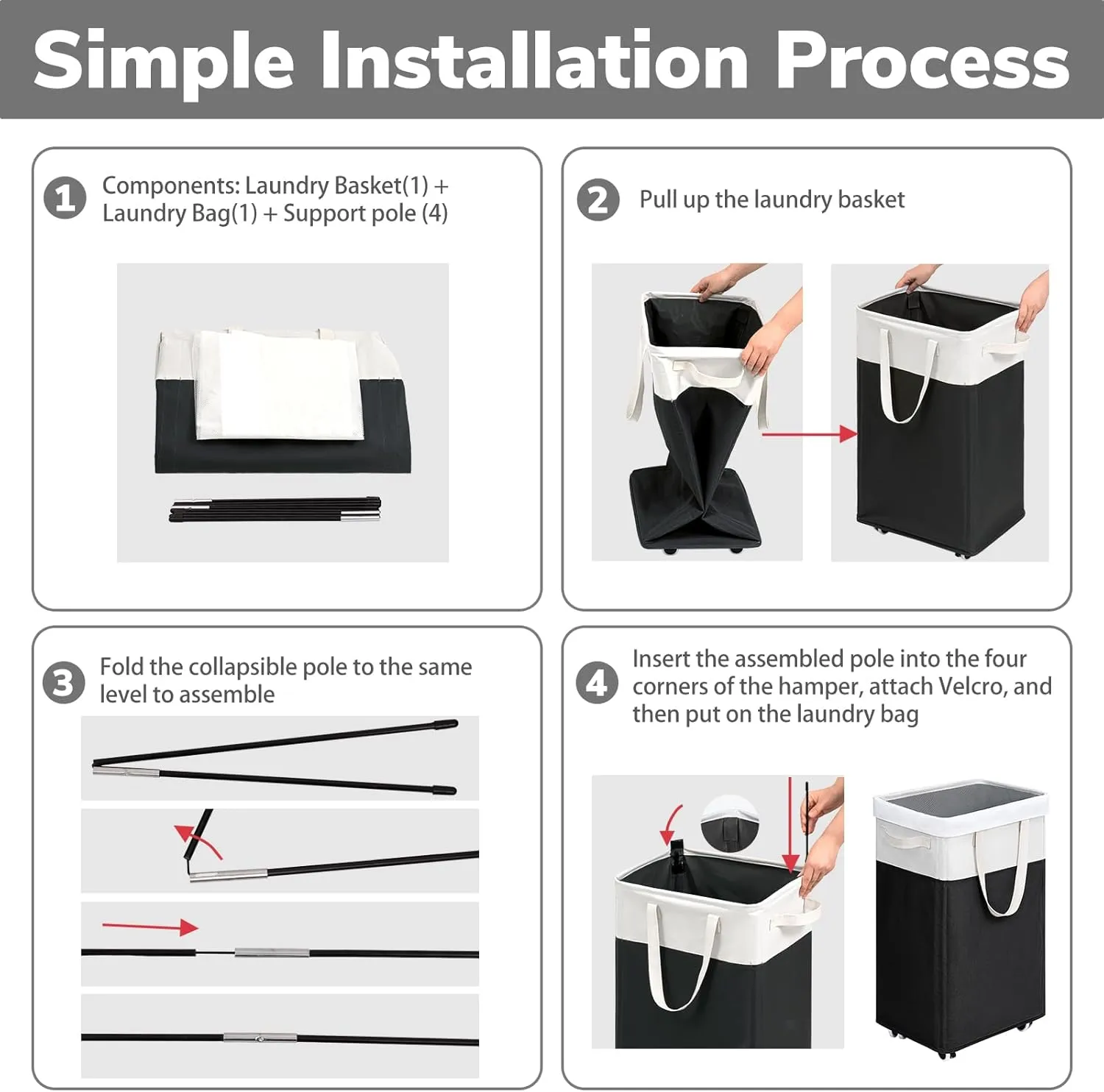 Simple Installation Process

1 Components: Laundry Basket(1) + Laundry Bag(1) + Support pole (4)

2 Pull up the laundry basket

3 Fold the collapsible pole to the same level to assemble

4 Insert the assembled pole into the four corners of the hamper, attach Velcro, and then put on the laundry bag