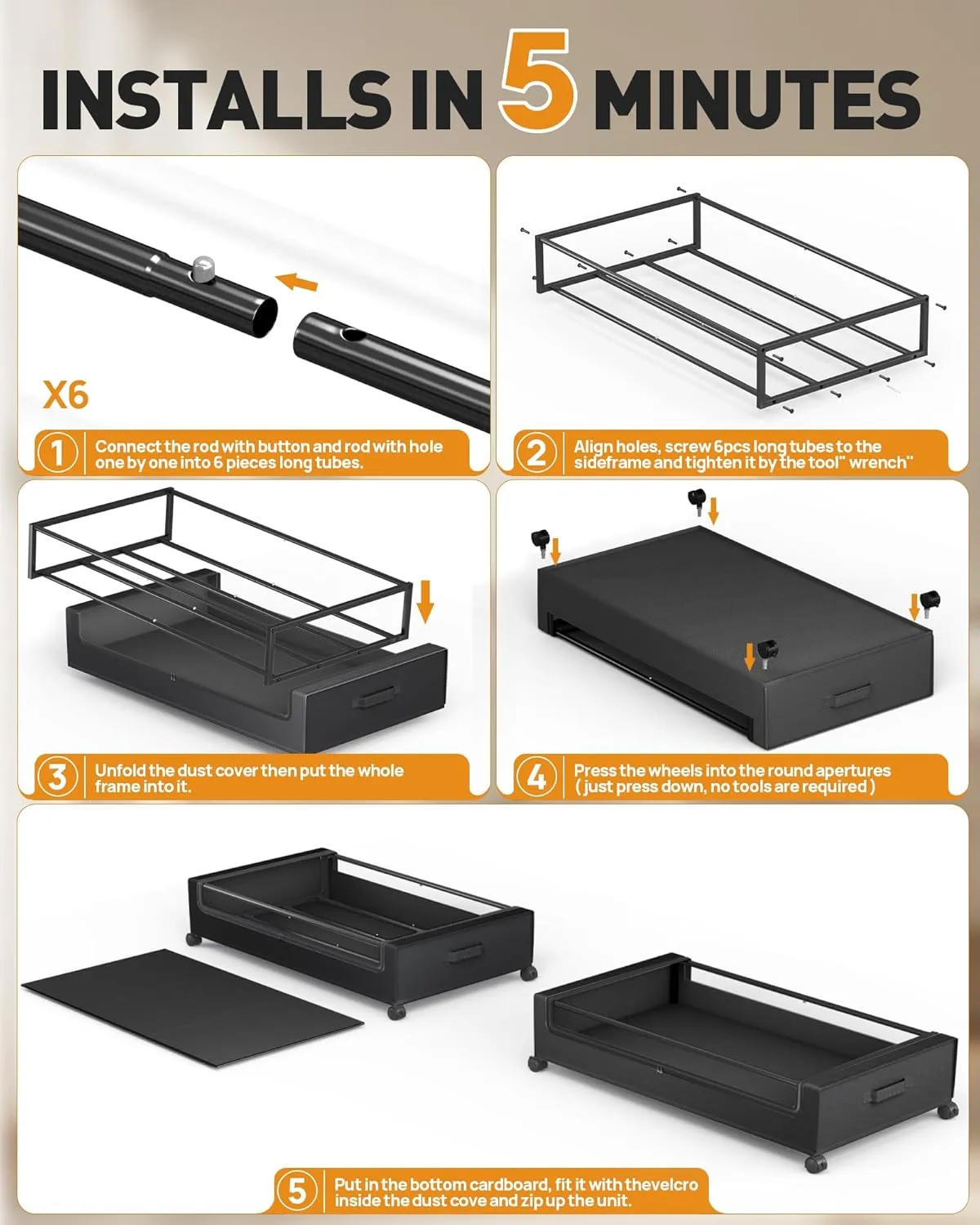 INSTALLS IN 5 MINUTES

X6

1 Connect the rod with button and rod with hole one by one into 6 pieces long tubes.

2 Align holes, screw 6pcs long tubes to the sideframe and tighten it by the tool" wrench"

3 Unfold the dust cover then put the whole frame into it.

4 Press the wheels into the round apertures ( just press down, no tools are required )

5 Put in the bottom cardboard, fit it with thevelcro inside the dust cove and zip up the unit.